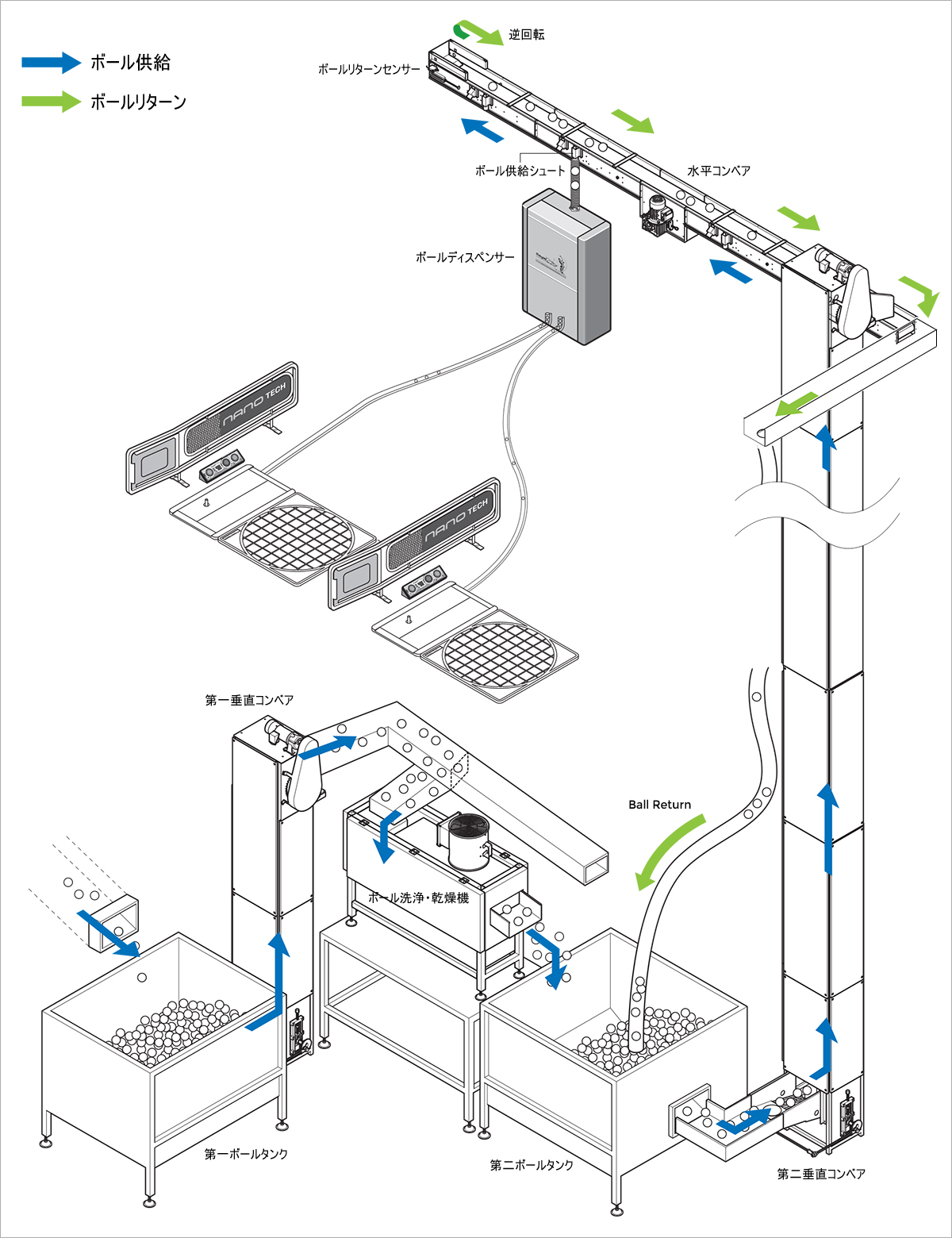 ボール供給

ボールリターン

逆回転

ボールリターンセンサー

ボール供給シュート

水平コンベア

ボールディスペンサー

NANO TECH

NANO TECH

第一垂直コンベア

Ball Return

ボール洗浄・乾燥機

第一ボールタンク

第二ボールタンク

第二垂直コンベア