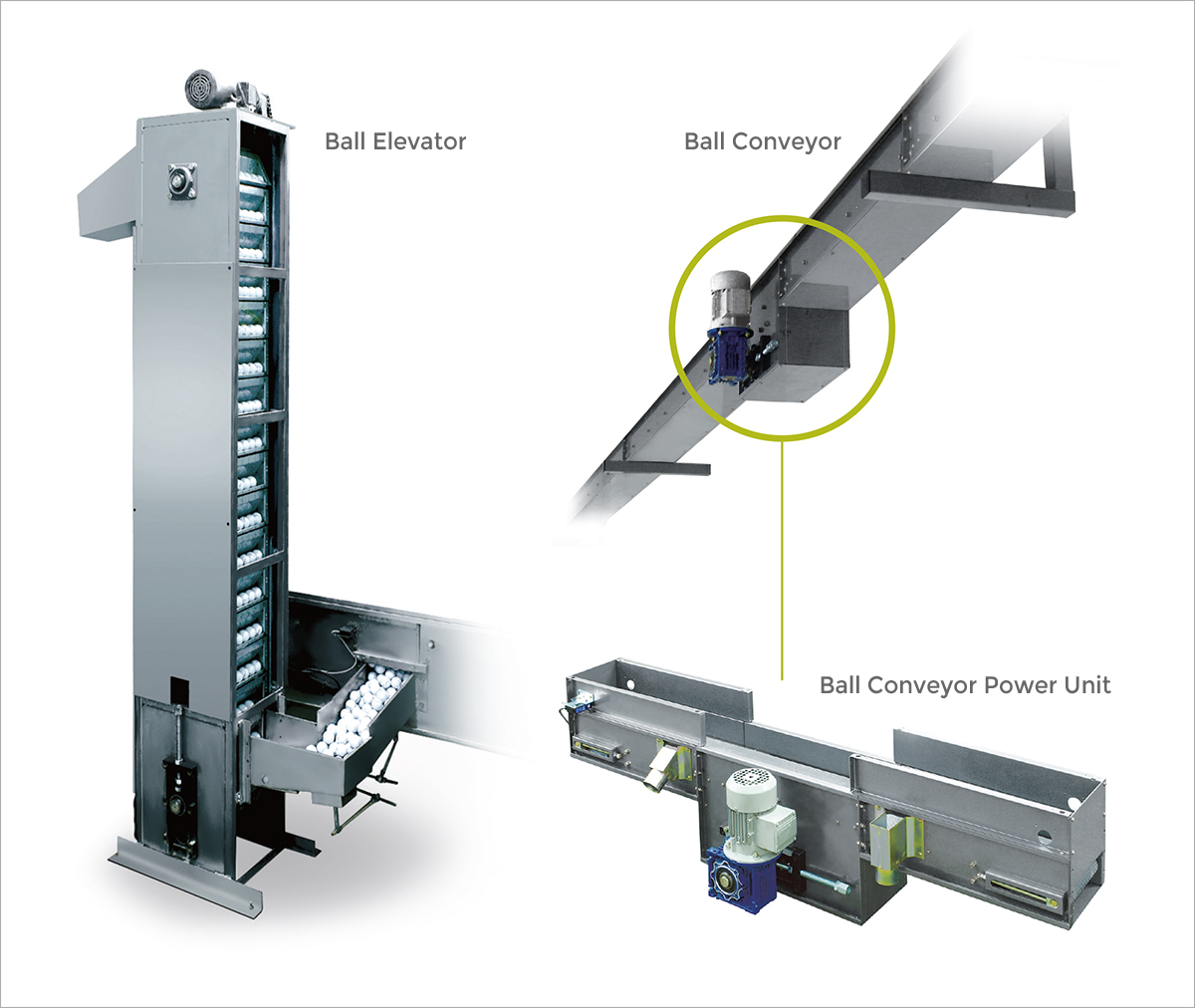 Ball Elevator

Ball Conveyor

Ball Conveyor Power Unit